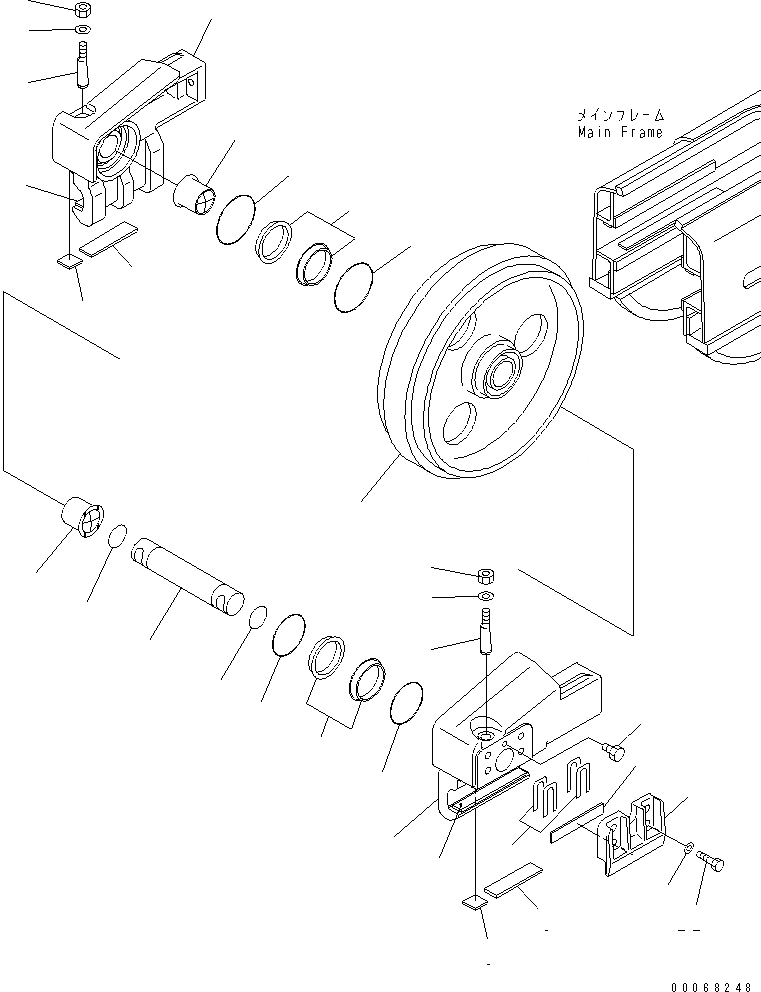 メインフレーム
Main Frame

00068248