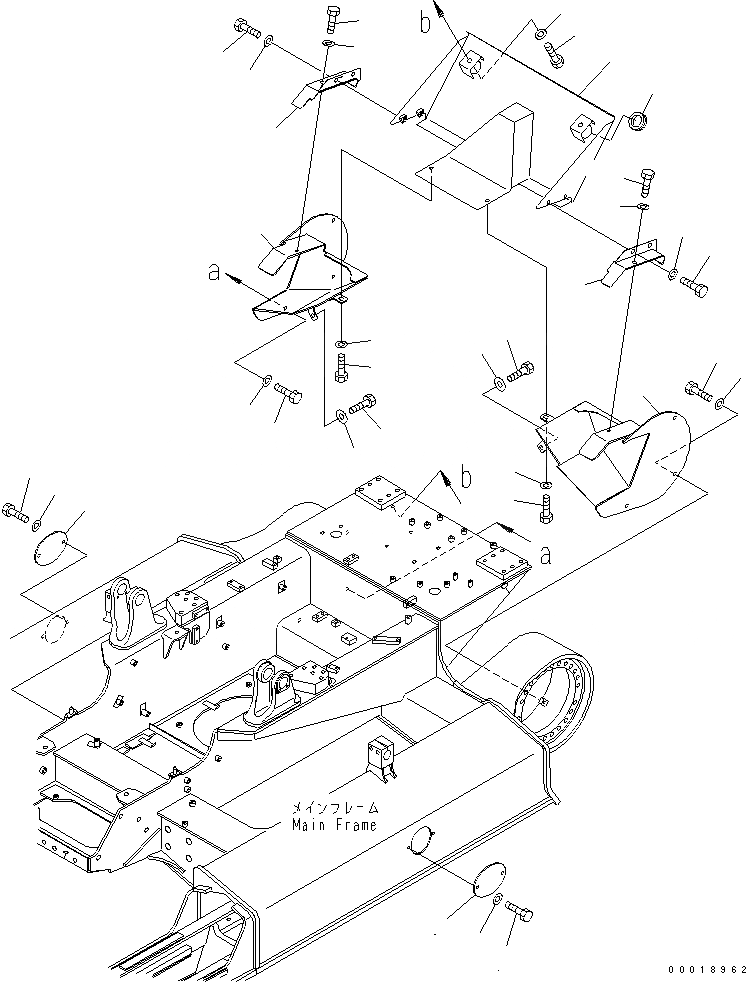 b

a

b

a

メインフレーム
Main Frame

00018962