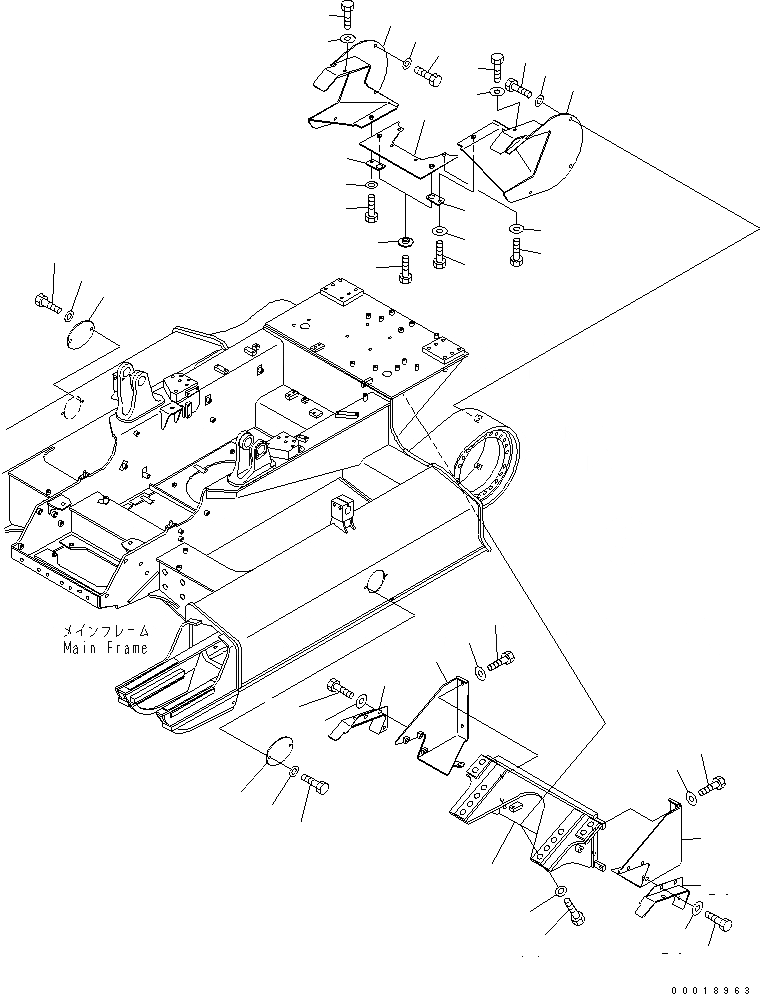 メインフレーム
Main Frame

00018963