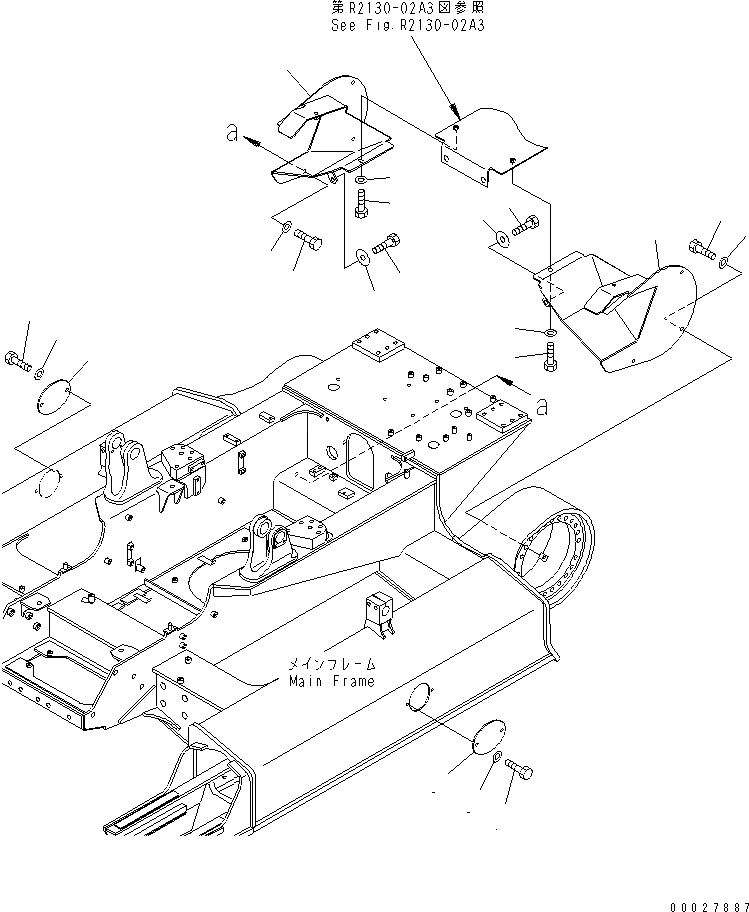 第R2130-02A3図参照
See Fig.R2130-02A3

a

a

メインフレーム
Main Frame

00027887