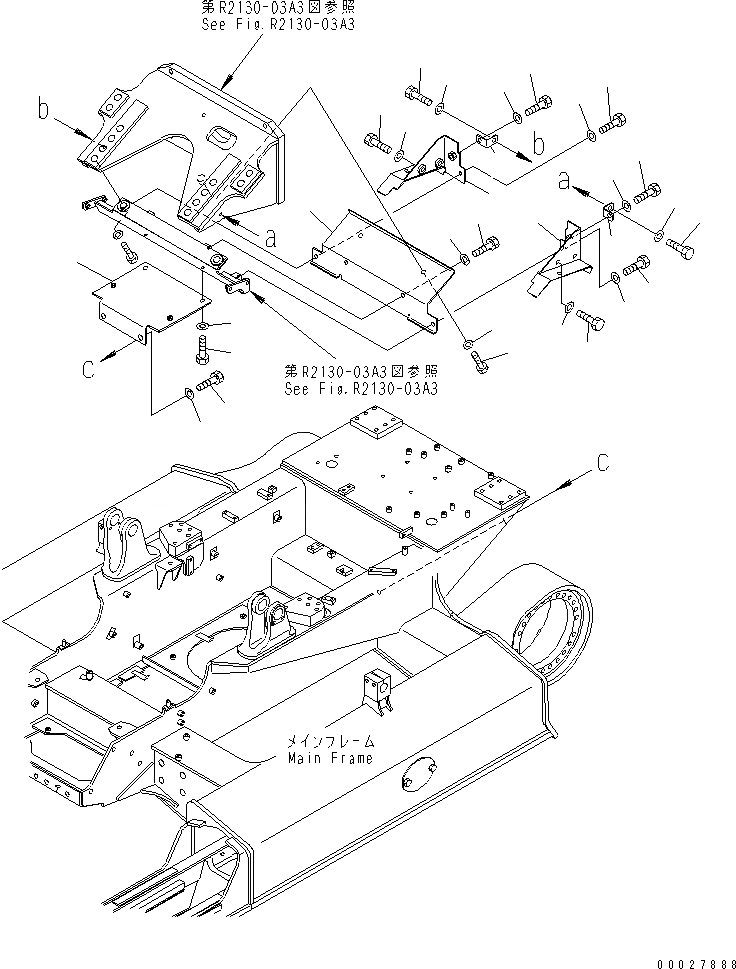 第R2130-03A3図参照
See Fig.R2130-03A3

b

b

a

a

C

第R2130-03A3図参照
See Fig.R2130-03A3

C

メインフレーム
Main Frame

00027888