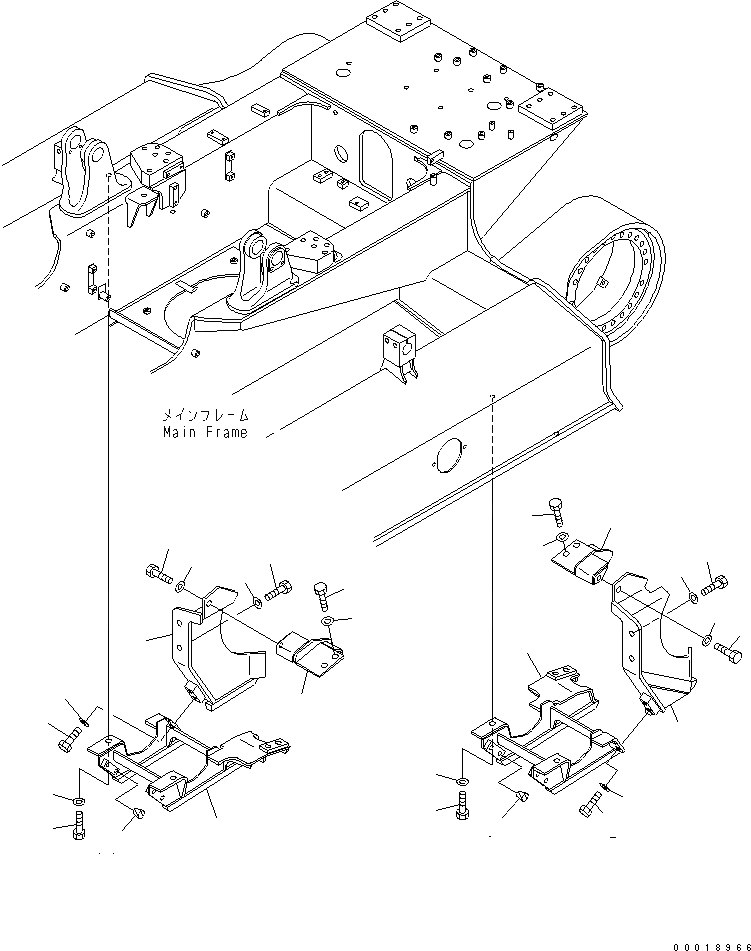 メインフレーム
Main Frame

00018966