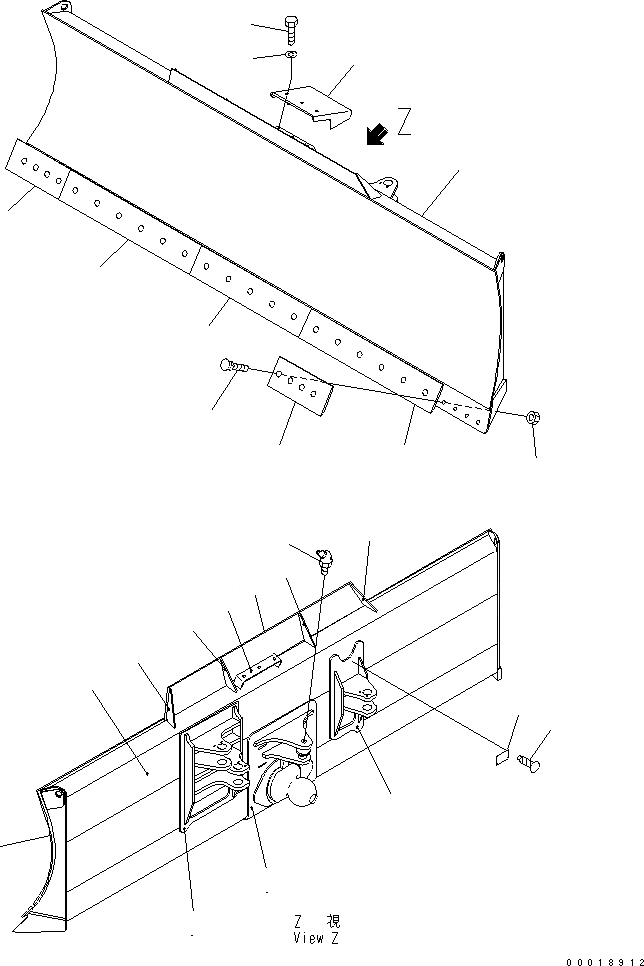 Z

Z 視
View Z

00018912