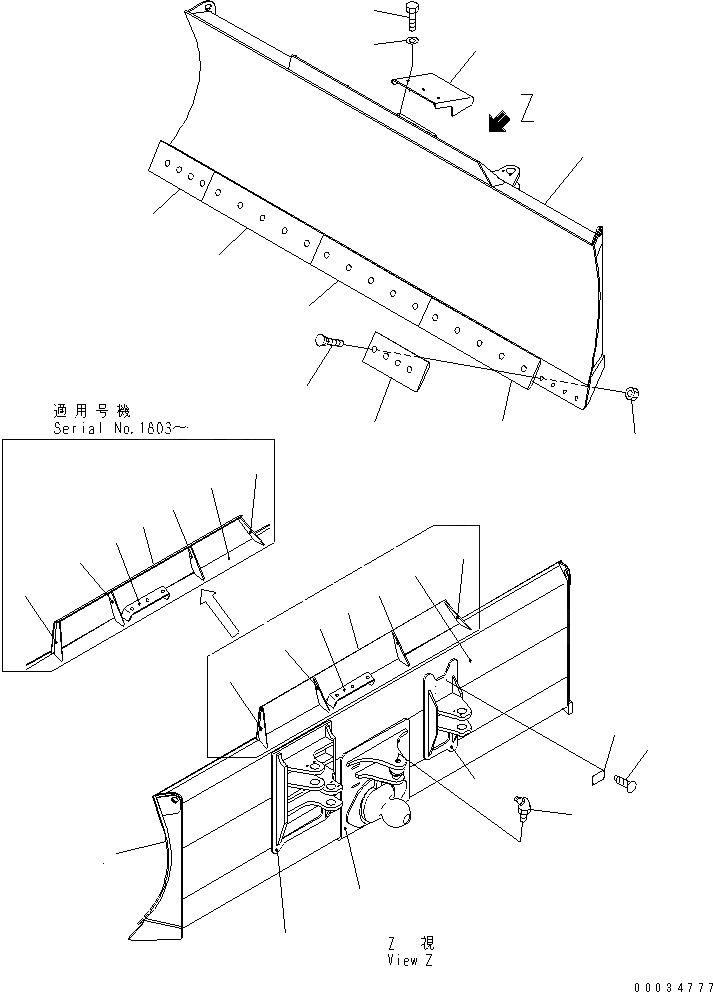 Z

適用号機
Serial No.1803~

Z 視
View Z

00034777