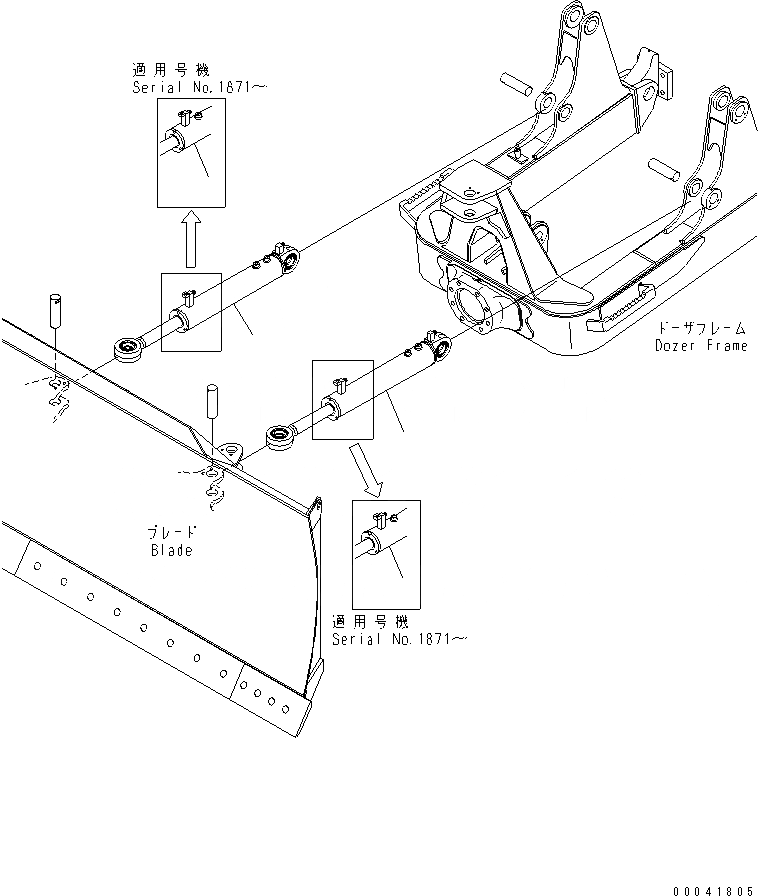 適用号機
Serial No.1871～

ドーザフレーム
Dozer Frame

ブレード
Blade

適用号機
Serial No.1871～

00041805