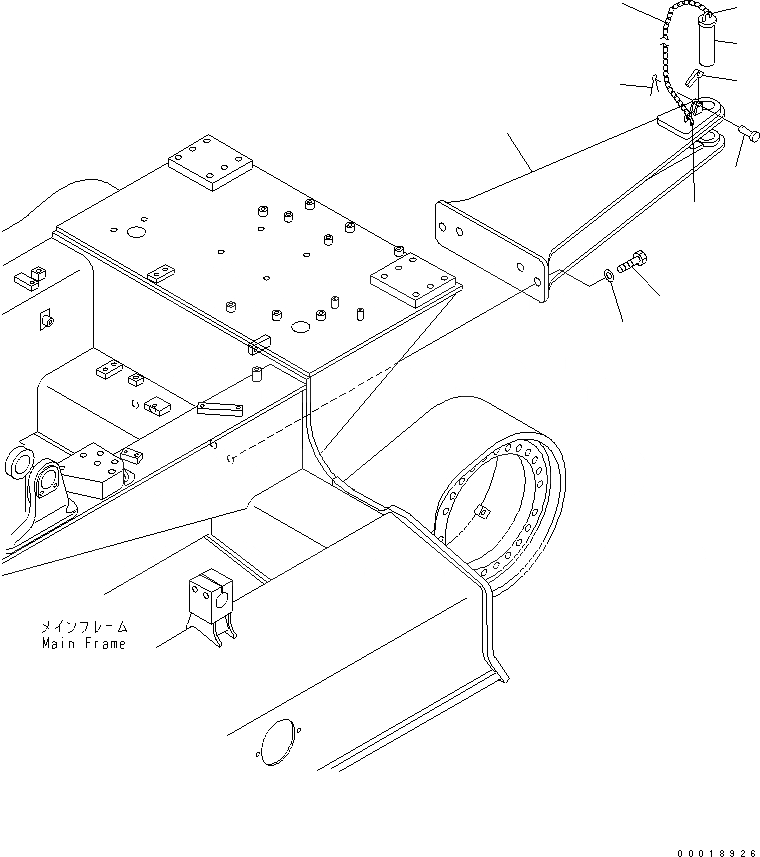 メインフレーム
Main Frame

00018926