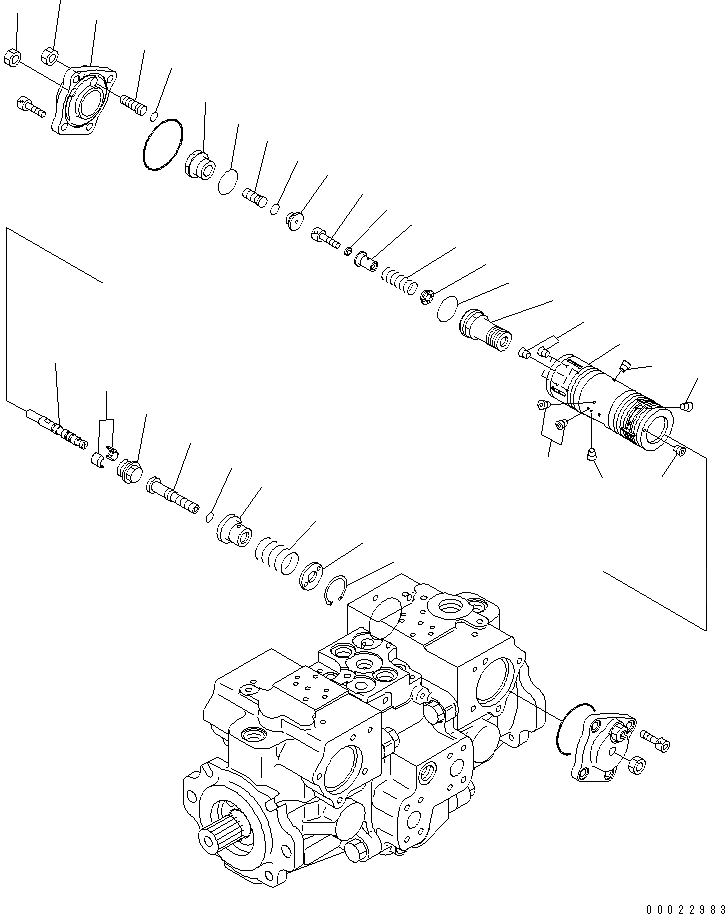 00022983