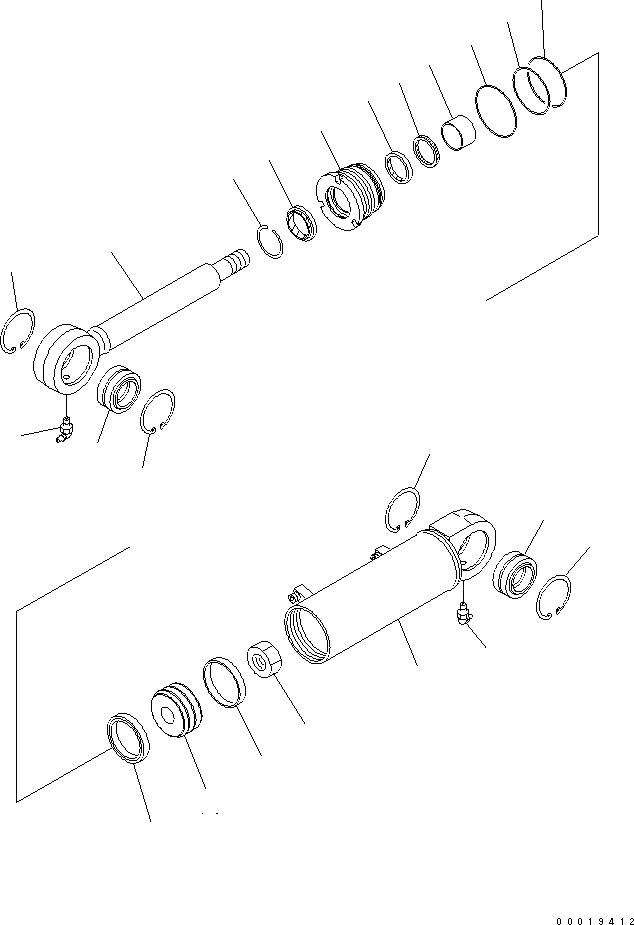 00019412