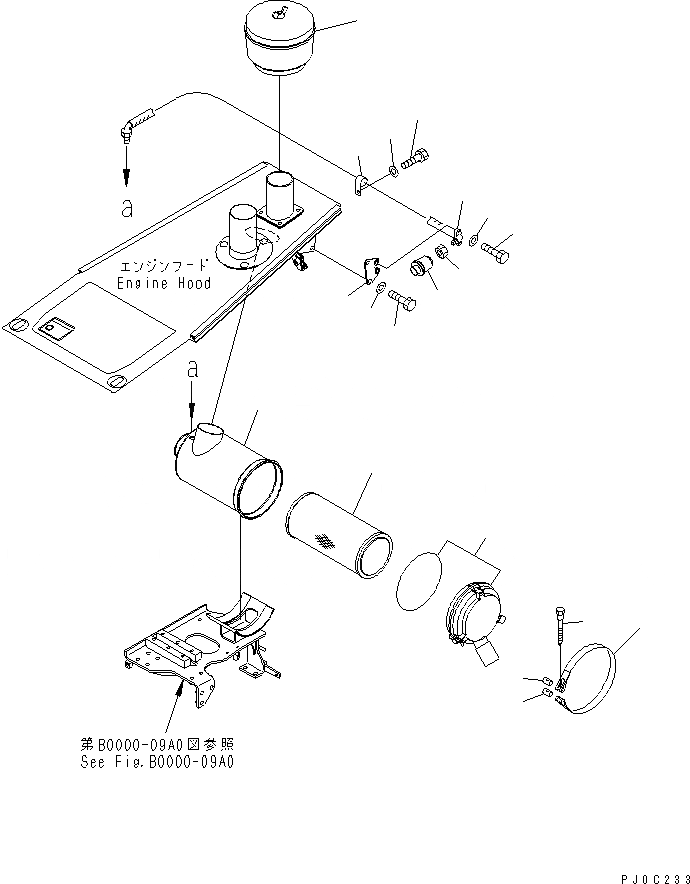 a

エンジンフード
Engine Hood

a

第B0000-09A0図参照
See Fig.B0000-09A0

PJ0C233