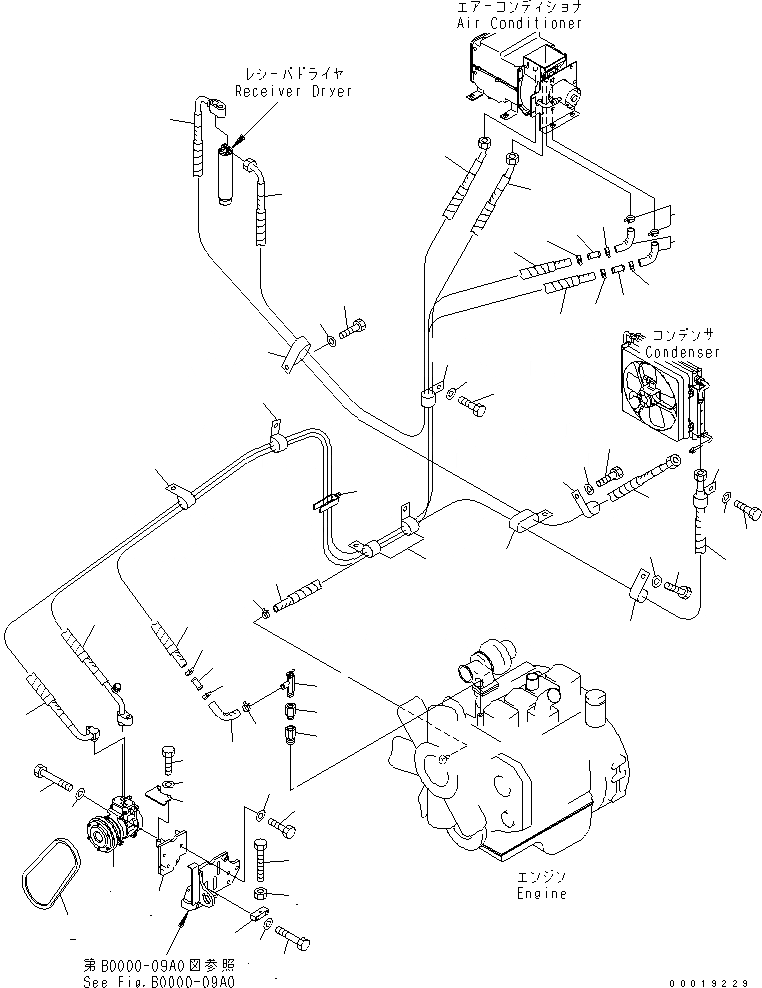 エアーコンディショナ
Air Conditioner

レシーバドライヤ
Receiver Dryer

コンデンサ
Condenser

エンジン
Engine

第B0000-09A0図参照
See Fig.B0000-09A0

00019229