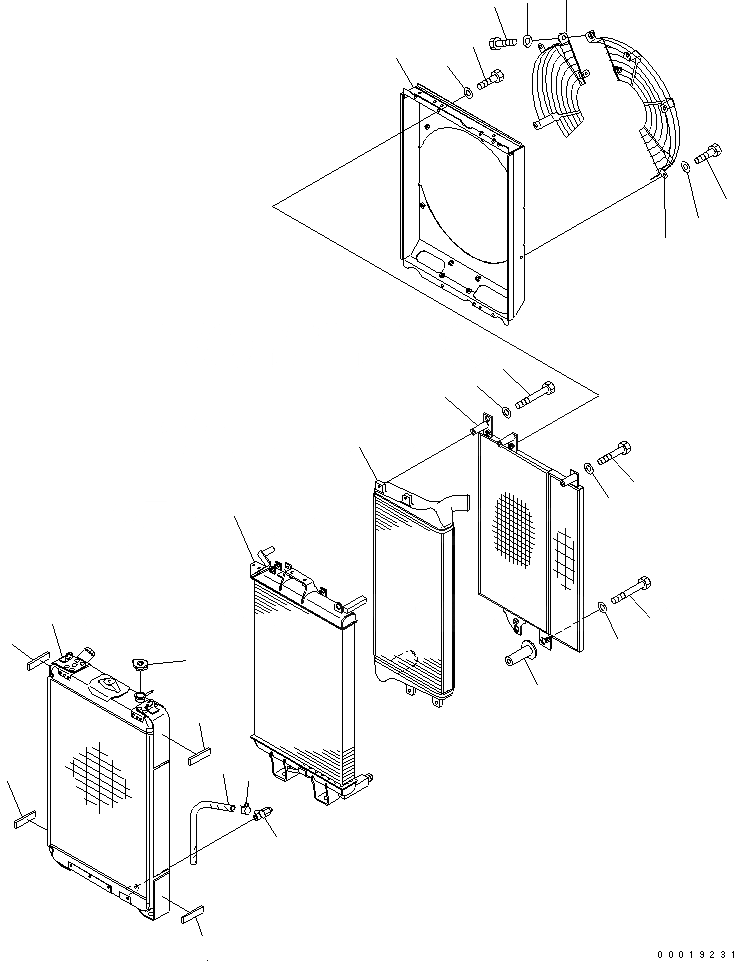 00019231