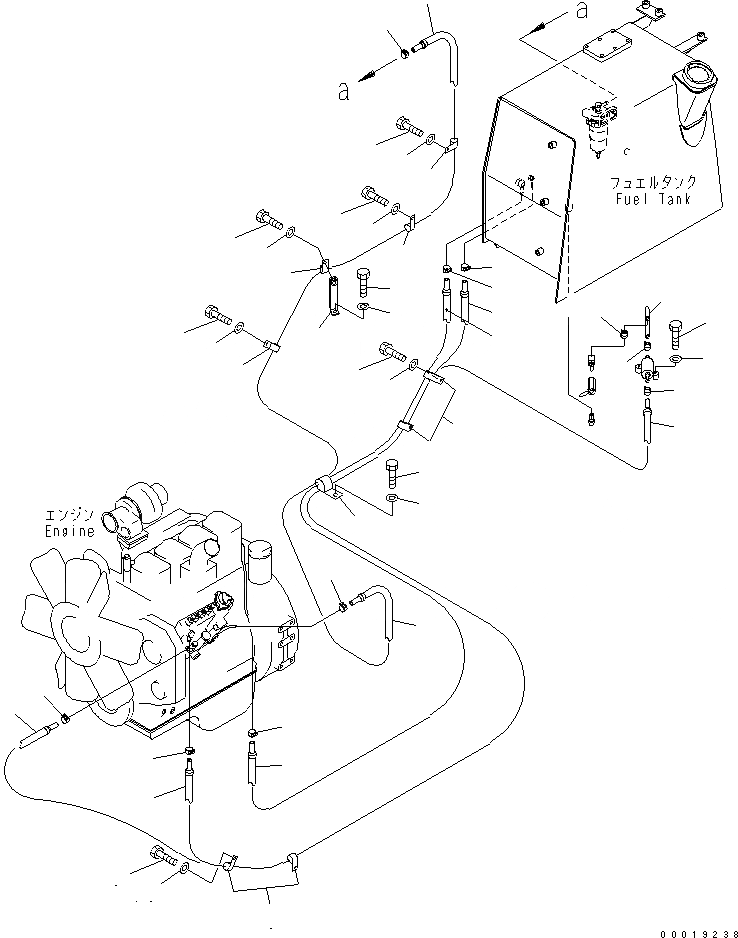 a

a

フュエルタンク
Fuel Tank

エンジン
Engine

00019238