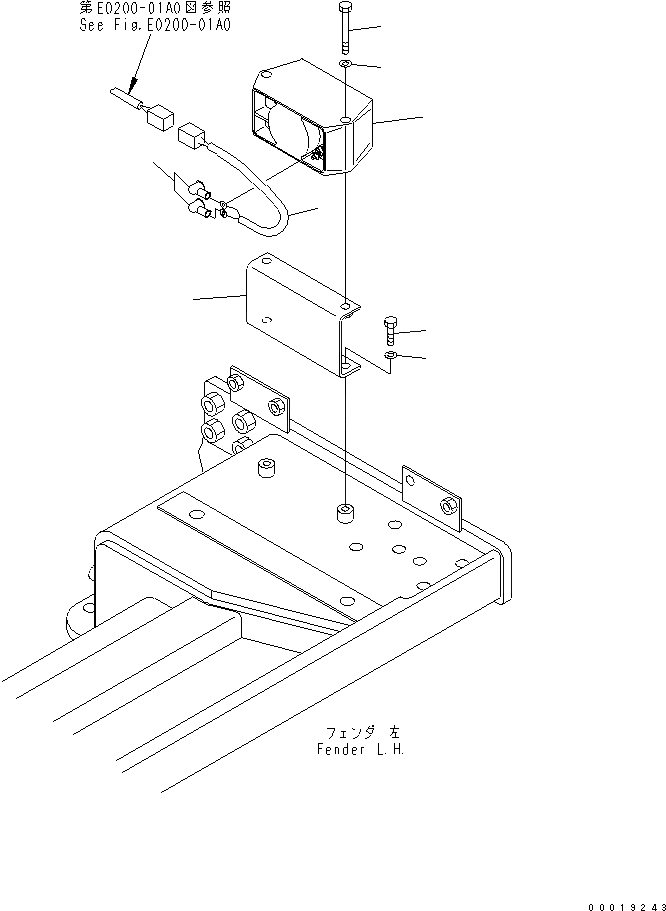 第E0200-01A0図参照
See Fig.E0200-01A0

フェンダ 左
Fender L.H.

00019243