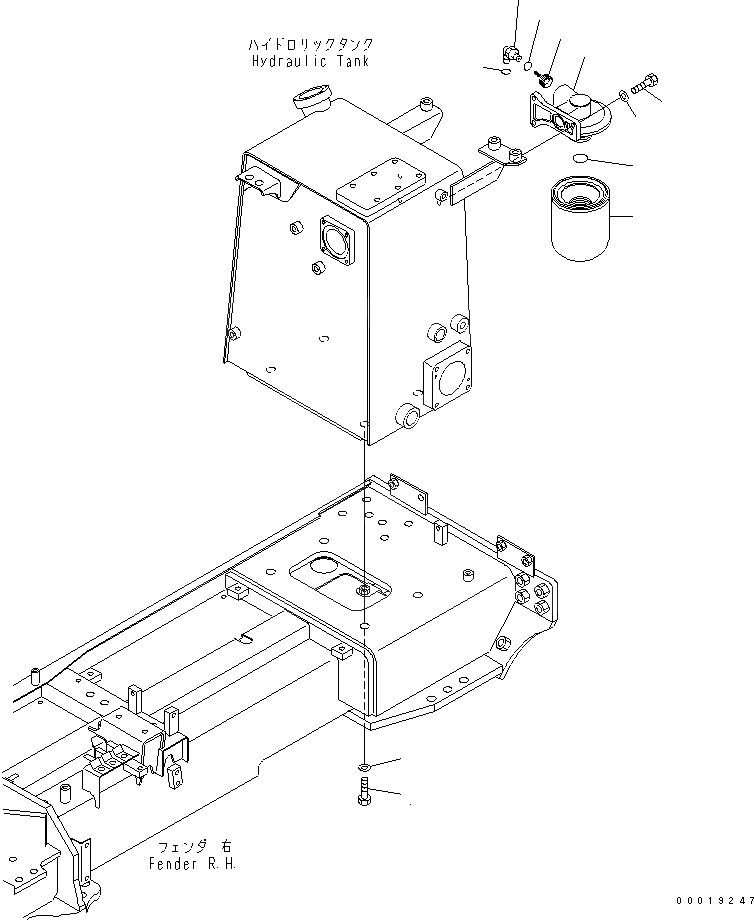 ハイドロリックタンク
Hydraulic Tank

フェンダ 右
Fender R.H.

00019247