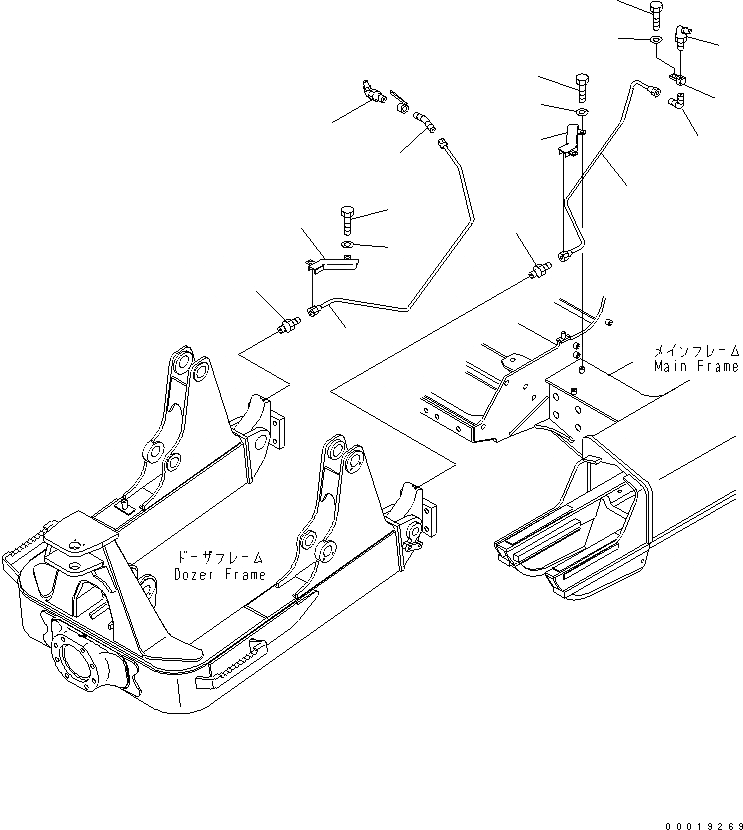 メインフレーム
Main Frame

ドーザフレーム
Dozer Frame

00019269