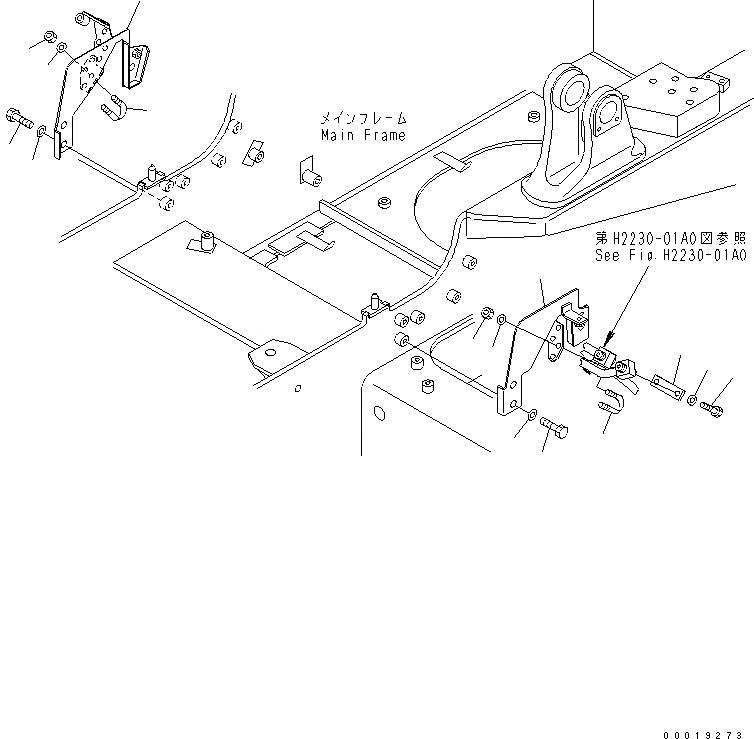 メインフレーム
Main Frame

第H2230-01A0図参照
See Fig.H2230-01A0

00019273