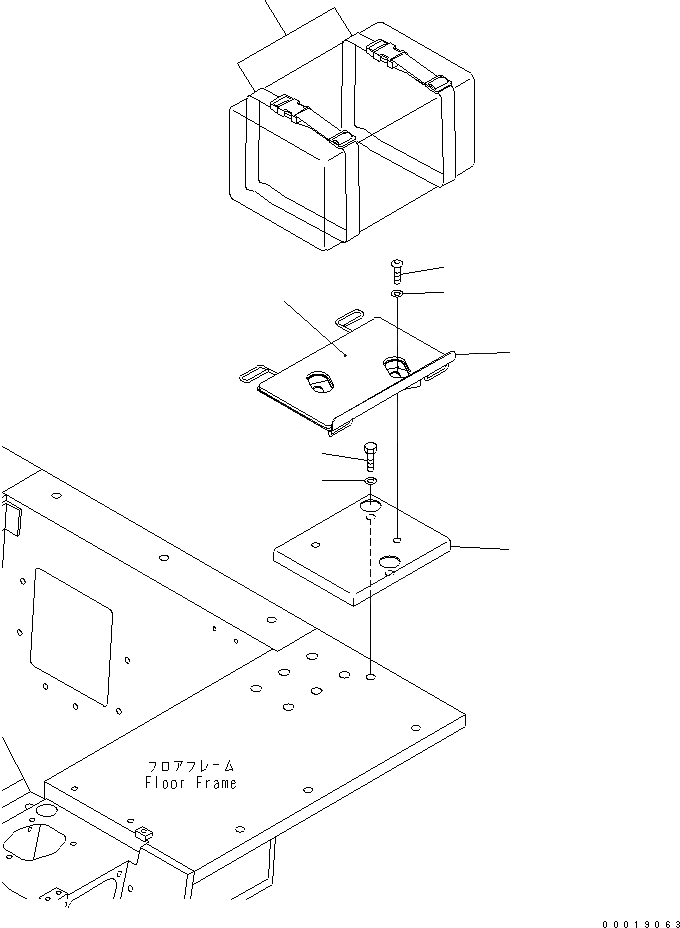 フロアフレーム
Floor Frame

00019063