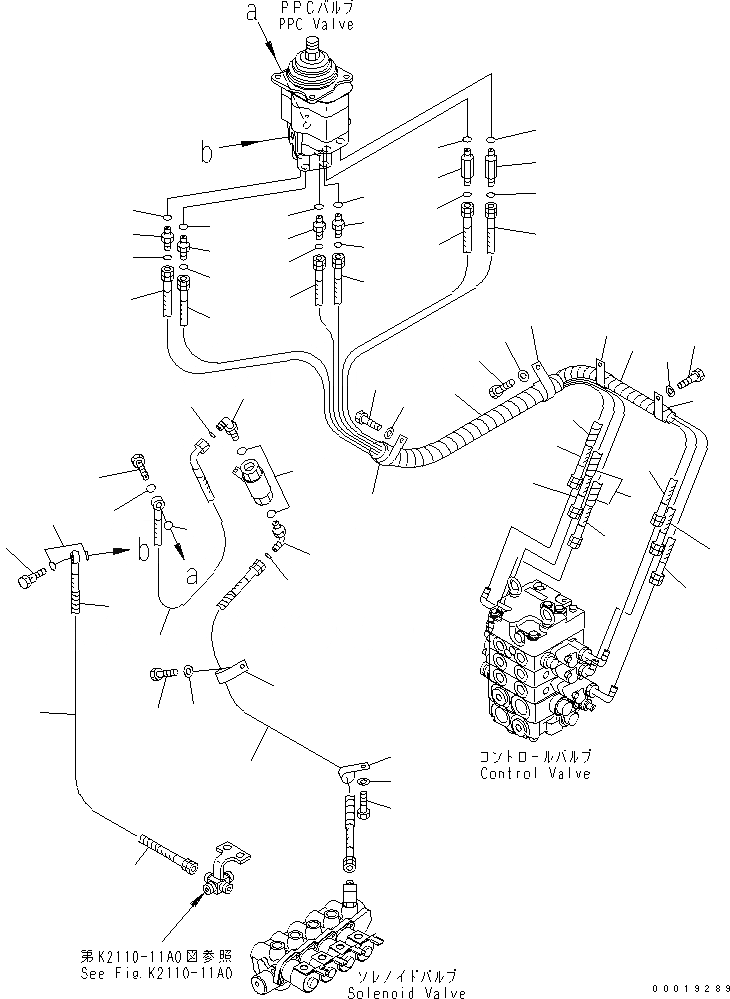 a
PPCバルブ
PPC Valve

b

b

a

コントロールバルブ
Control Valve

第K2110-11A0図参照
See Fig.K2110-11A0

ソレノイドバルブ
Solenoid Valve

00019289