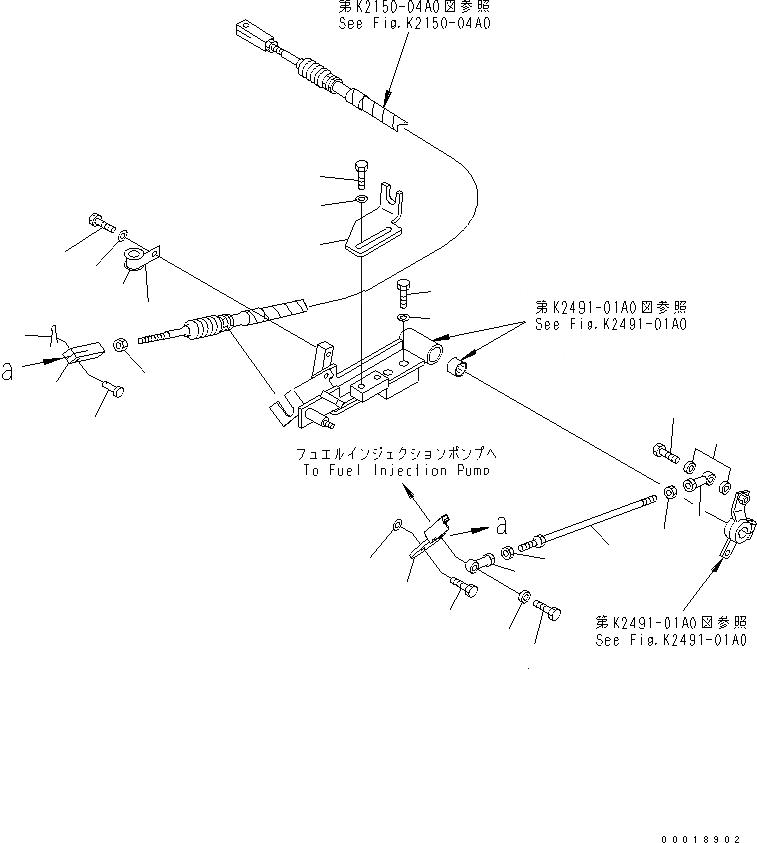 第K2150-04A0図参照
See Fig.K2150-04A0

第K2491-01A0図参照
See Fig.K2491-01A0

a

フュエルインジェクションポンプへ
To Fuel Injection Pump

a

第K2491-01A0図参照
See Fig.K2491-01A0

00018902