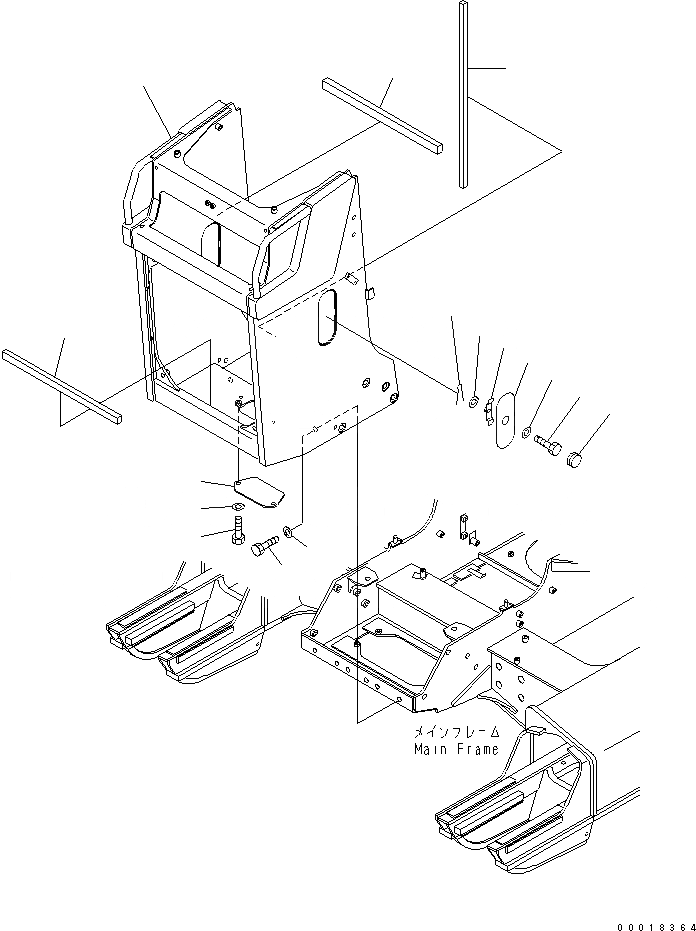 メインフレーム
Main Frame

00018364