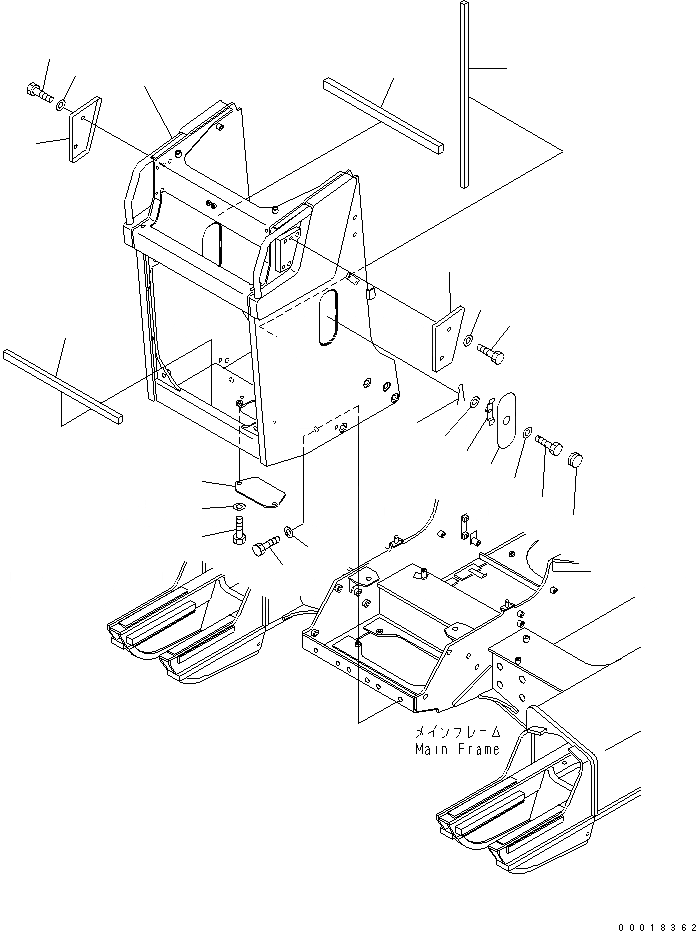 メインフレーム
Main Frame

00018362