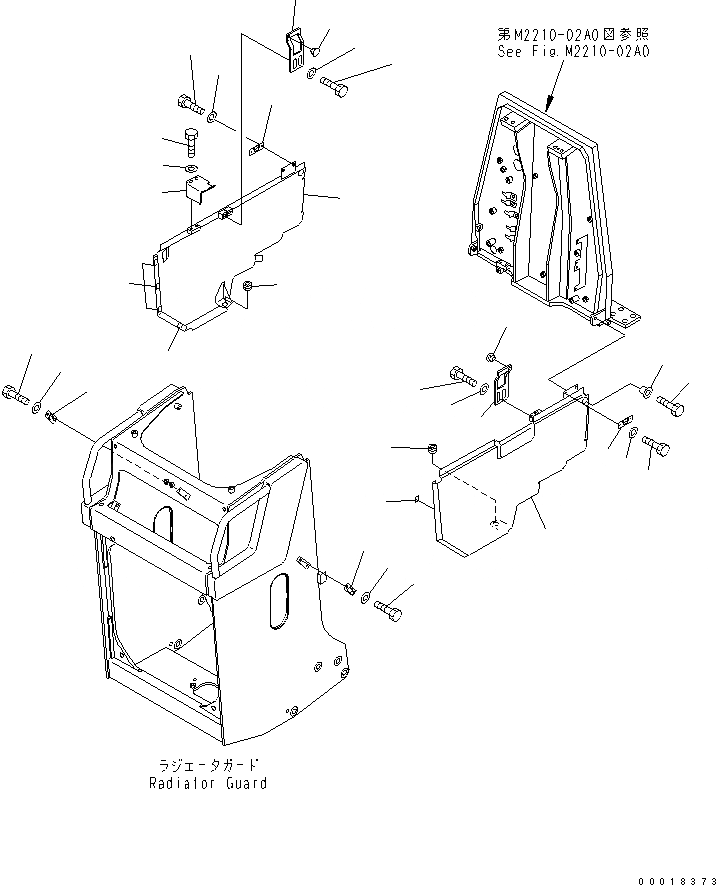 第M2210-02A0図参照
See Fig.M2210-02A0

ラジエータガード
Radiator Guard

00018373