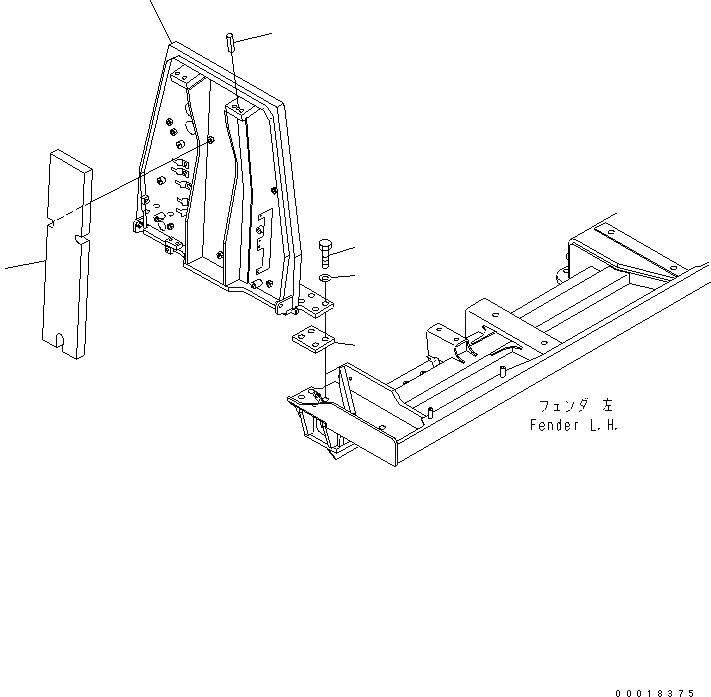 フェンダ 左
Fender L.H.

00018375