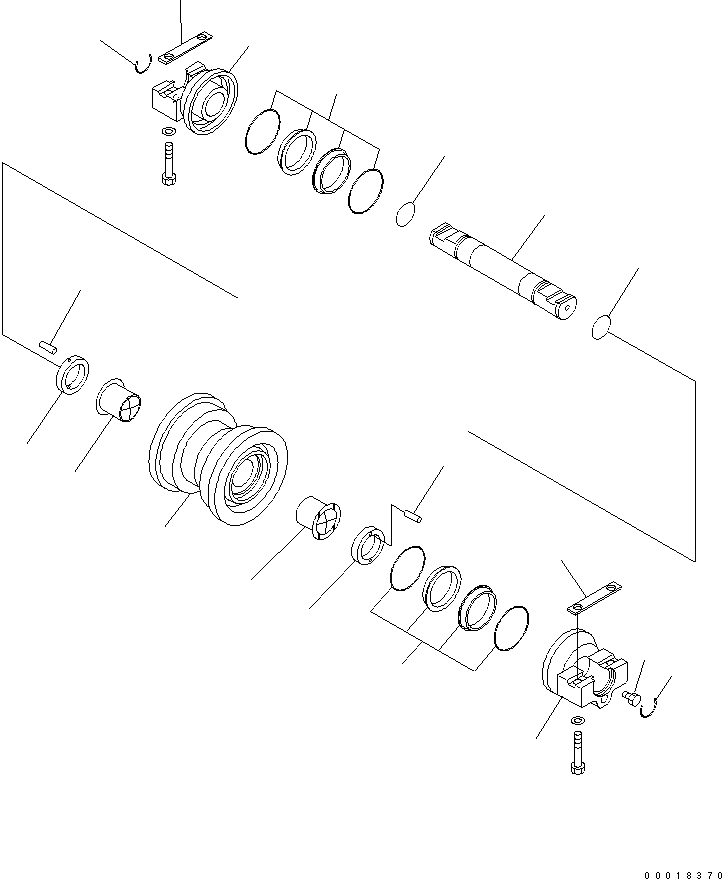 00018370