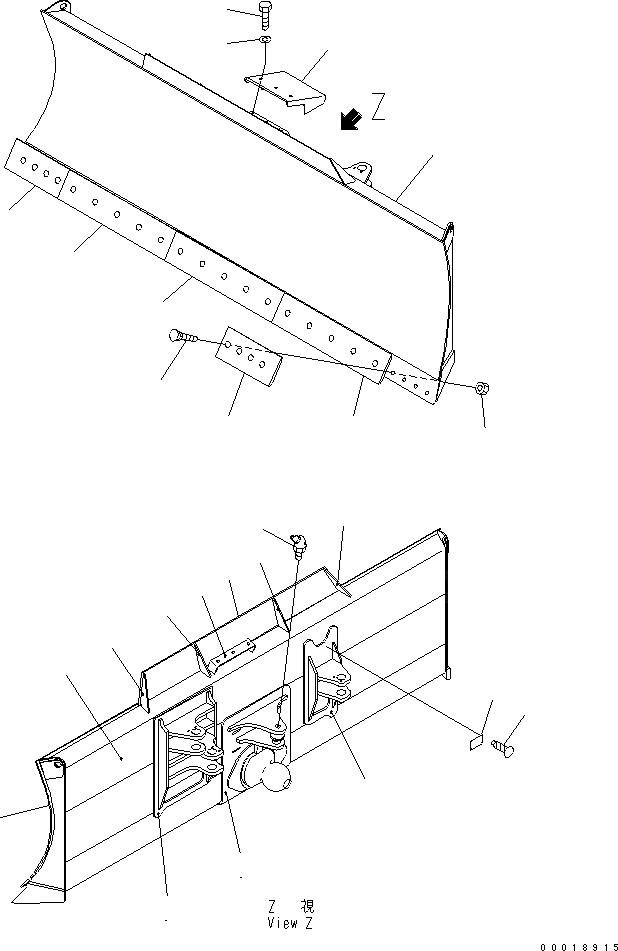 Z

Z 視
View Z

00018915