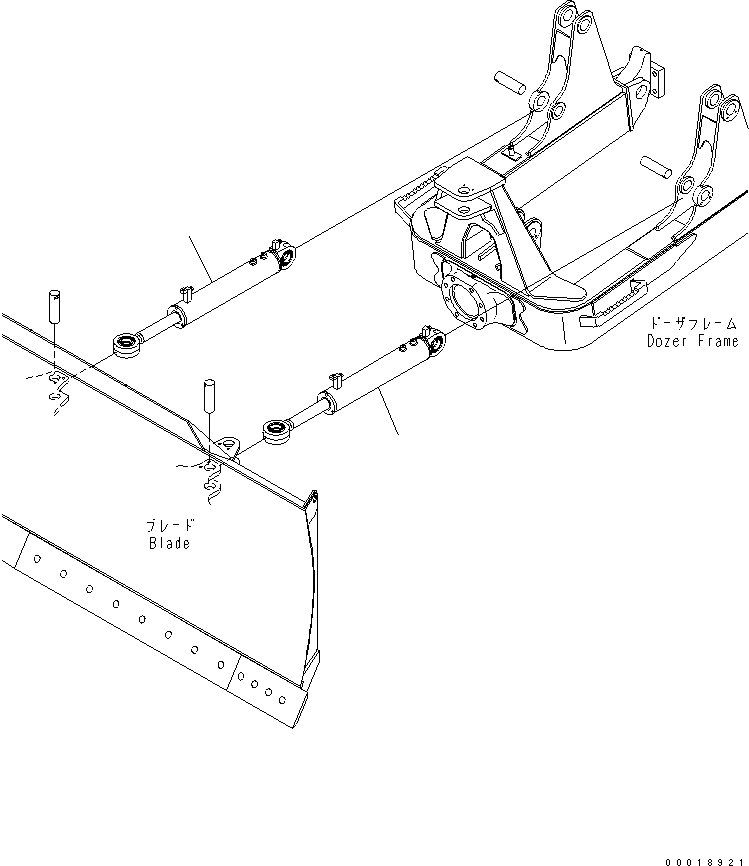 ドーザフレーム
Dozer Frame

ブレード
Blade

00018921