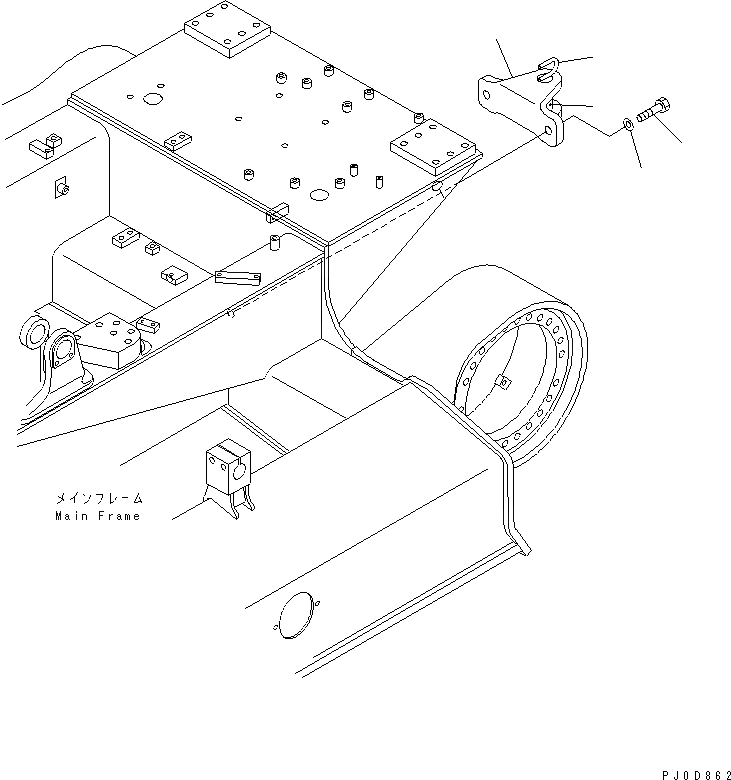 メインフレーム
Main Frame

PJ0D862