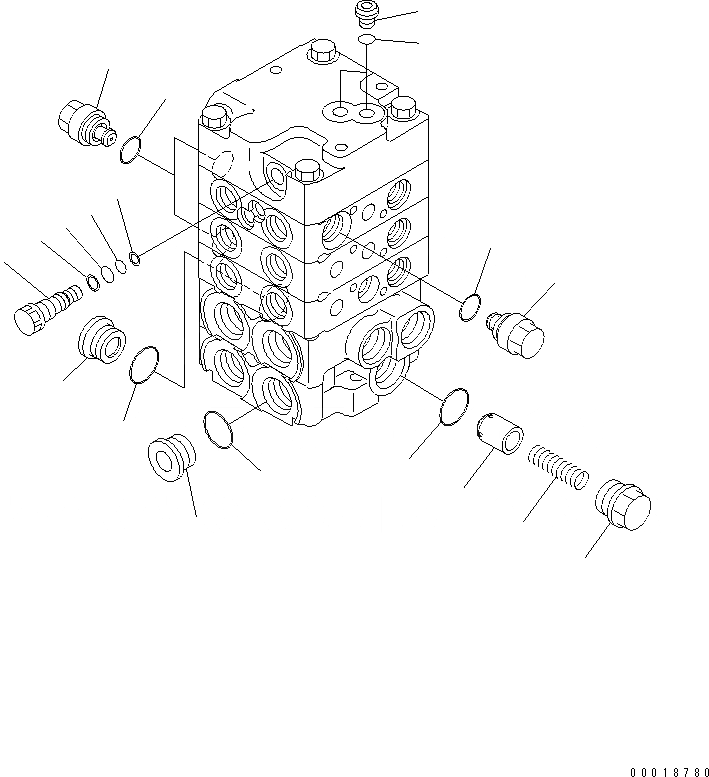 00018780