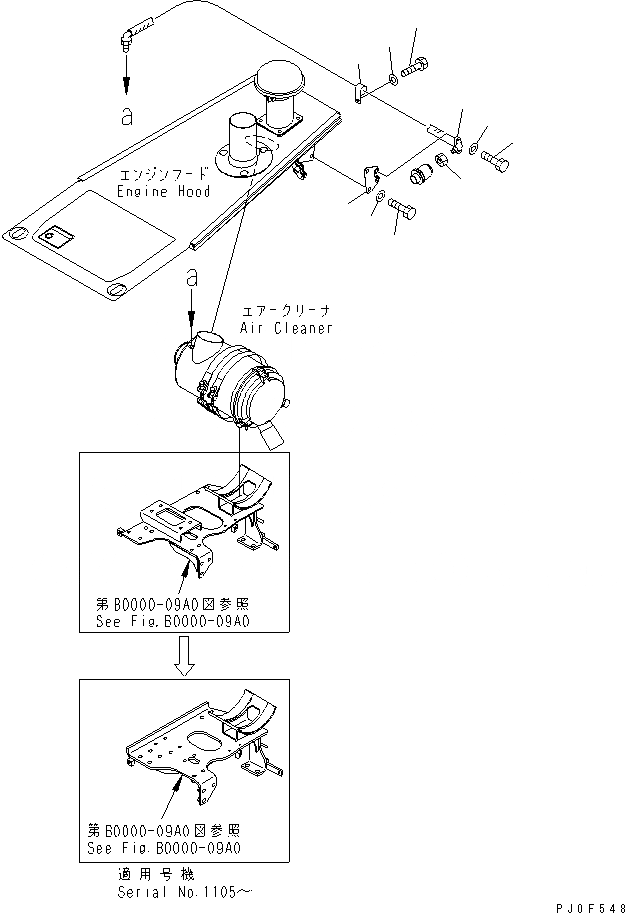 a

エンジンフード
Engine Hood

a

エアークリーナ
Air Cleaner

第B0000-09A0図参照
See Fig.B0000-09A0

第B0000-09A0図参照
See Fig.B0000-09A0

適用号機
Serial No.1105～

PJ0F548