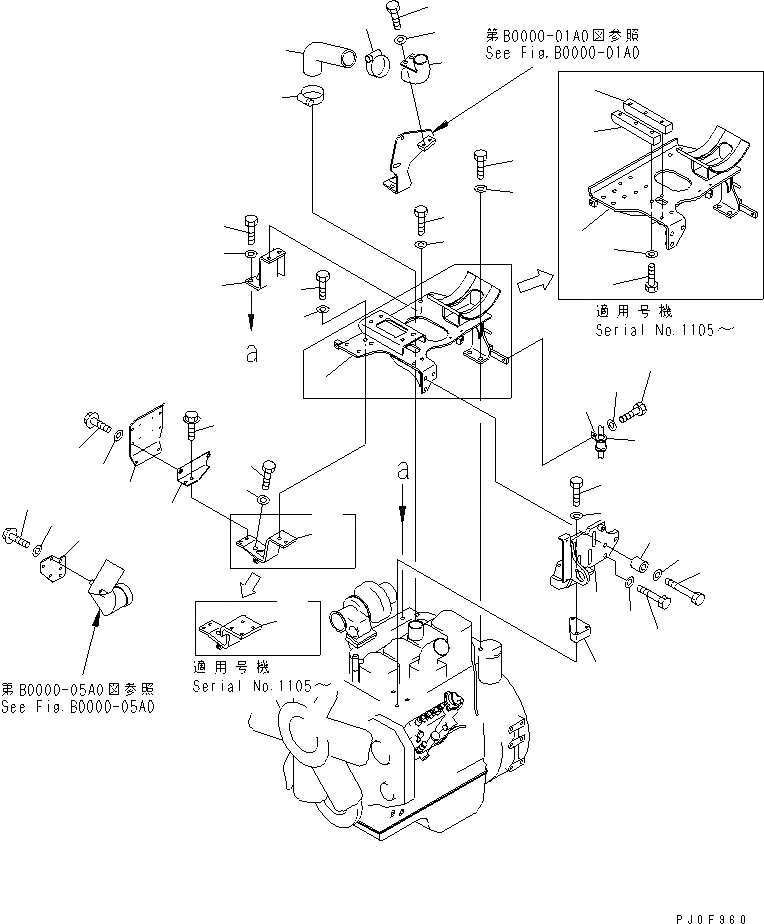 第B0000-01A0図参照
See Fig.B0000-01A0

適用号機
Serial No.1105～

a

a

適用号機
Serial No.1105～

第B0000-05A0図参照
See Fig.B0000-05A0

PJ0F960