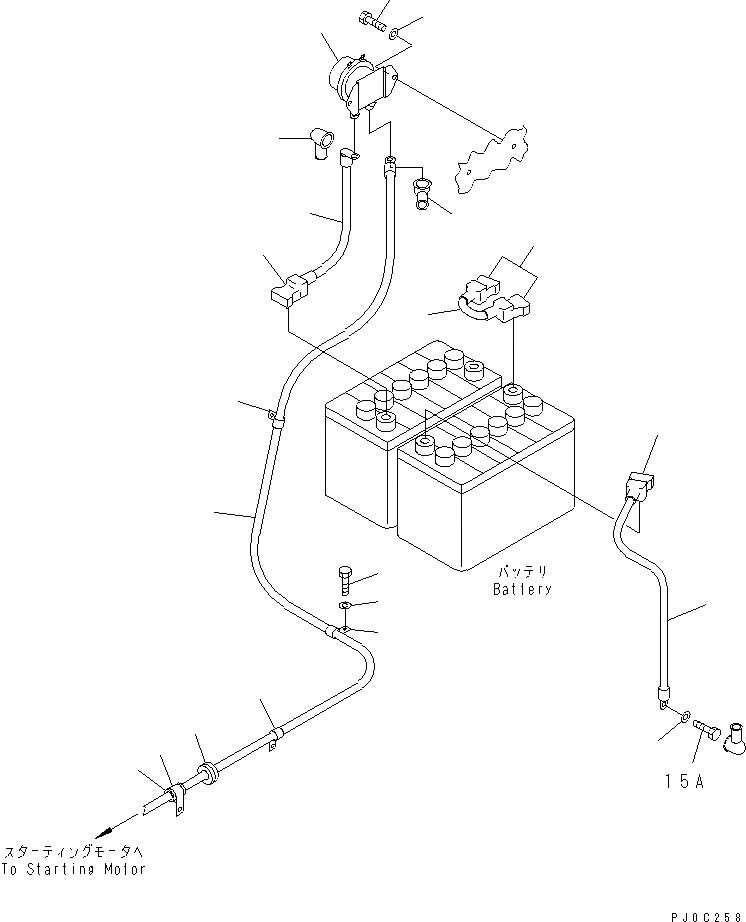 バッテリ
Battery

15A

スターティングモータへ
To Starting Motor

PJOC258