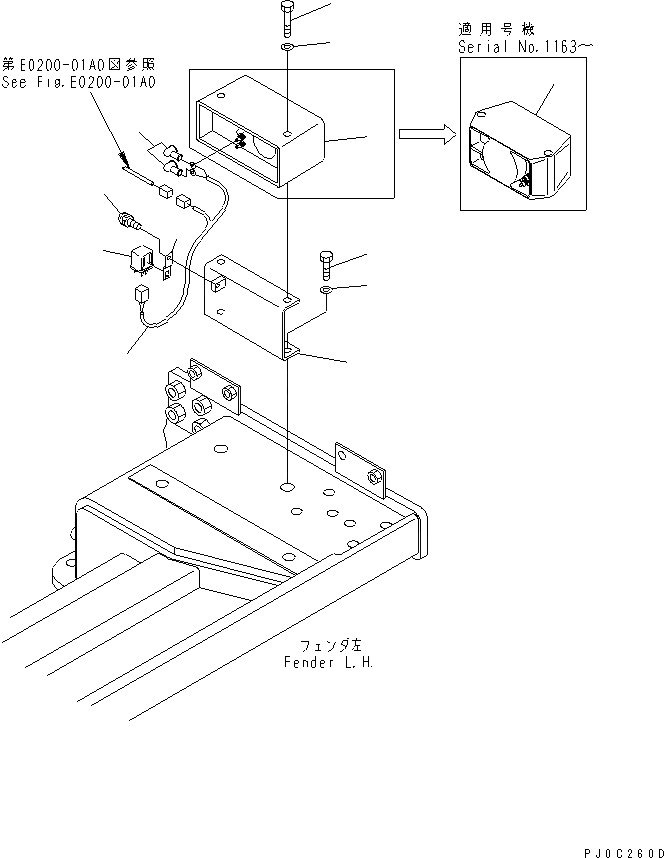 第E0200-01A0図参照
See Fig.E0200-01A0

適用号機
Serial No.1163~

フェンダ左
Fender L.H.

PJ0C260D