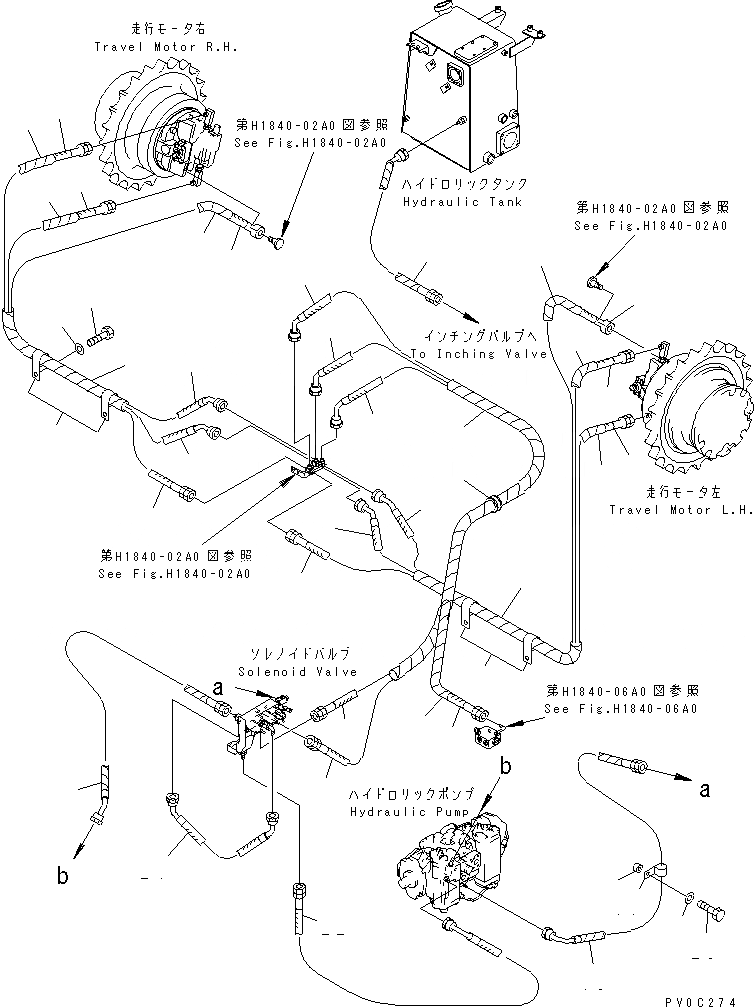 走行モータ右
Travel Motor R.H.

第H1840-02A0図参照
See Fig.H1840-02A0

ハイドロリックタンク
Hydraulic Tank

第H1840-02A0図参照
See Fig.H1840-02A0

インチングバルブへ
To Inching Valve

走行モータ左
Travel Motor L.H.

第H1840-02A0図参照
See Fig.H1840-02A0

ソレノイドバルブ
Solenoid Valve

a

第H1840-06A0図参照
See Fig.H1840-06A0

b

ハイドロリックポンプ
Hydraulic Pump

a

b

PV0C274