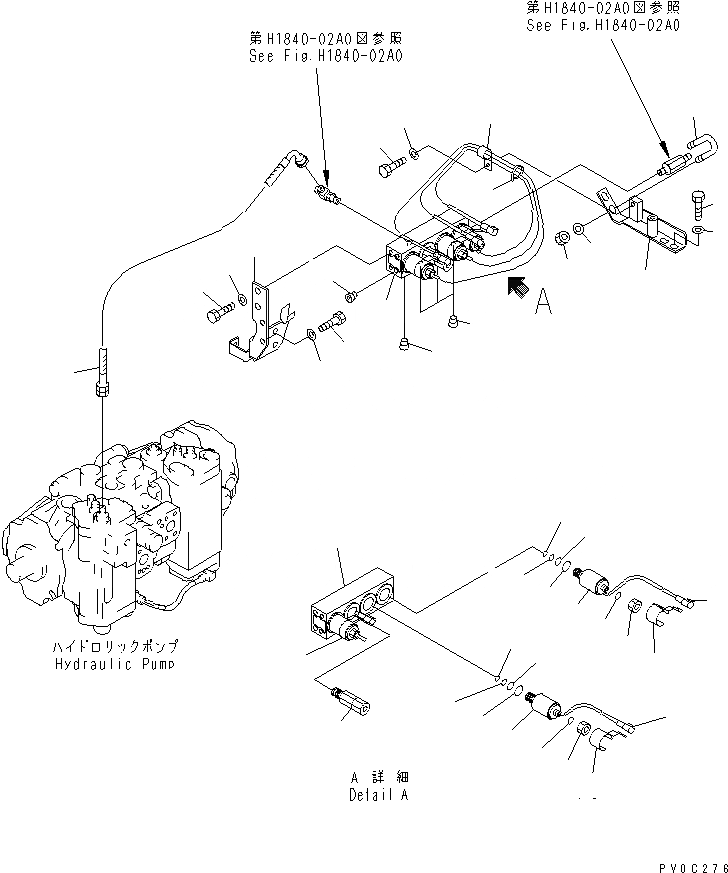 第H1840-02A0図参照
See Fig.H1840-02A0

第H1840-02A0図参照
See Fig.H1840-02A0

A

ハイドロリックポンプ
Hydraulic Pump

A 詳細
Detail A

PV0C276