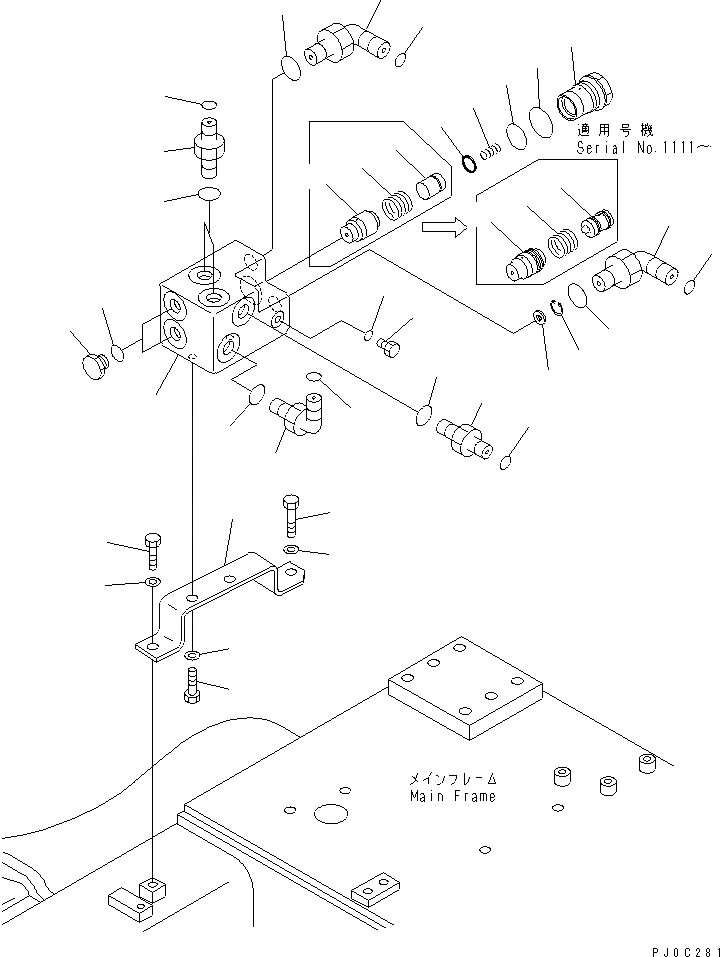 適用号機
Serial No.1111~

メインフレーム
Main Frame

PJ0C281