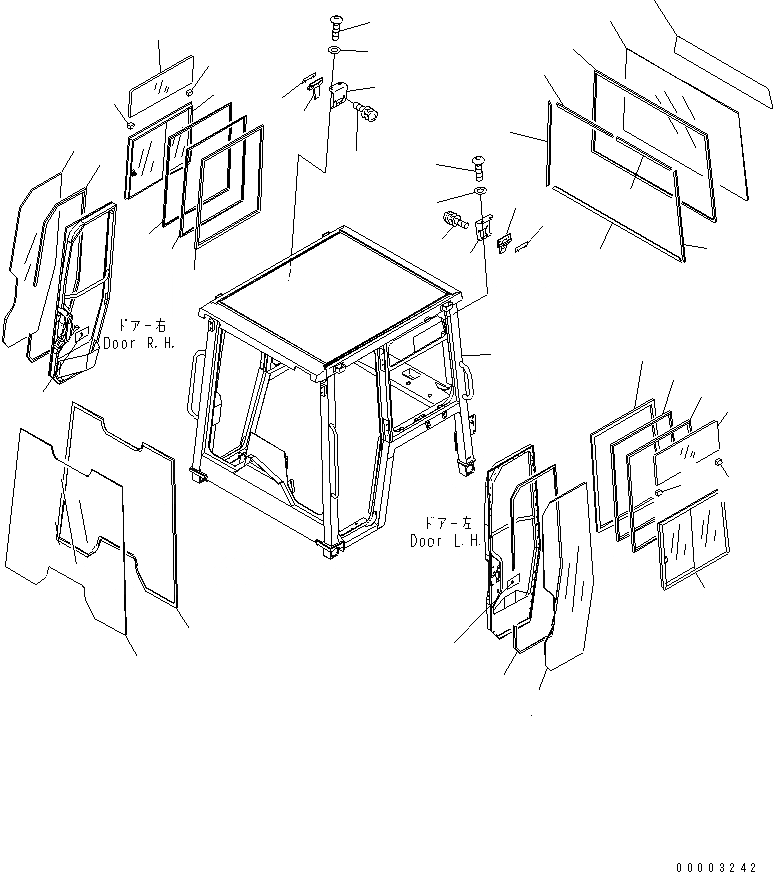 ドアー右
Door R.H.

ドアー左
Door L.H.

00003242