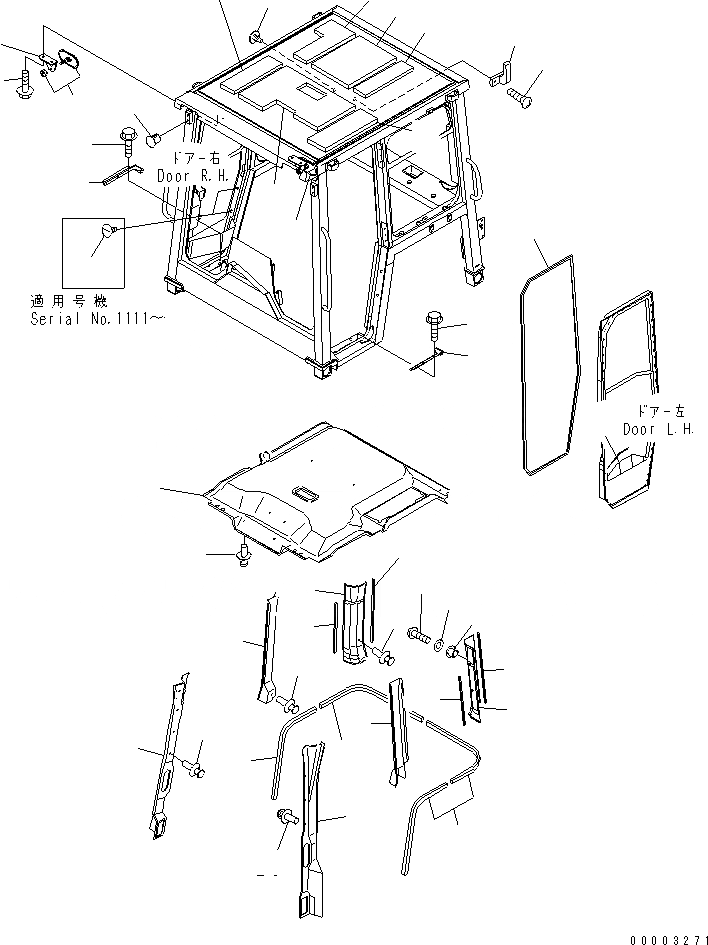 ドアー右
Door R.H.

適用号機
Serial No.1111～

ドアー左
Door L.H.

00003271