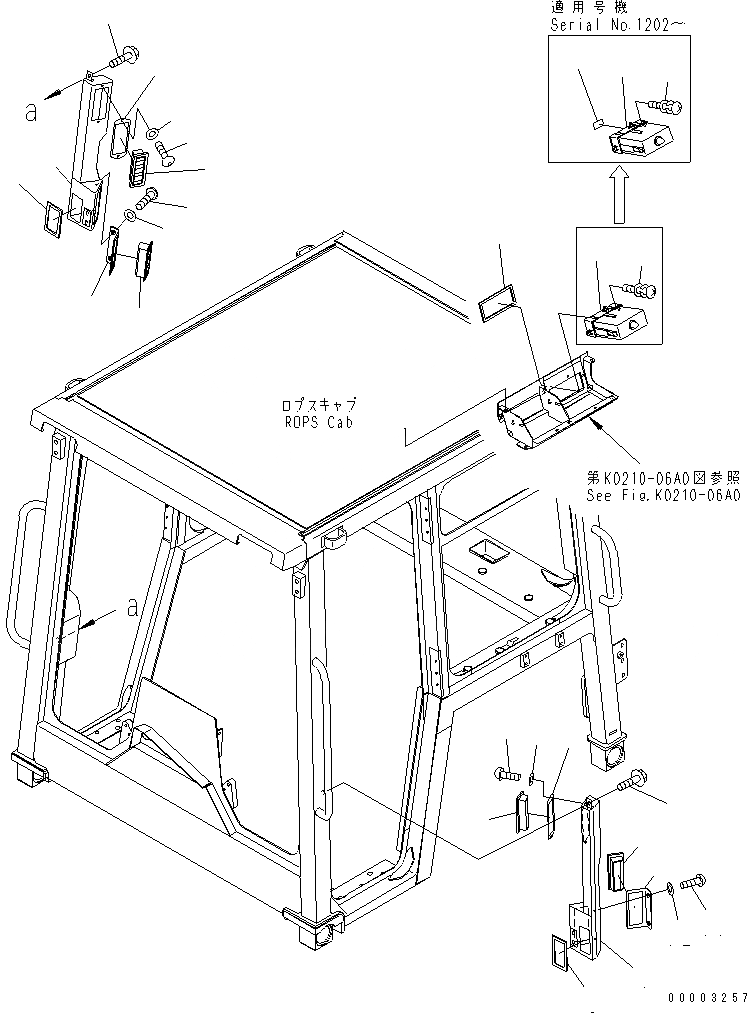 適用号機
Serial No.1202～

a

ロプスキャブ
ROPS Cab

第K0210-06A0図参照
See Fig.K0210-06A0

a

00003257