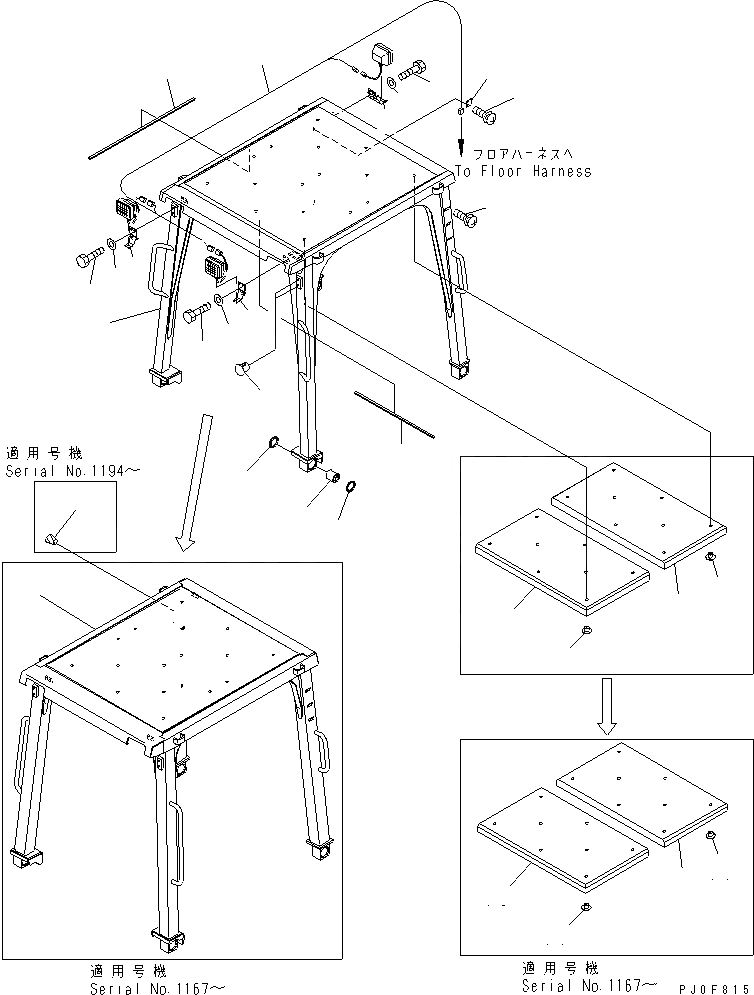 フロアハーネスへ
To Floor Harness

適用号機
Serial No.1194～

適用号機
Serial No.1167～

適用号機
Serial No.1167～

PJ0F815