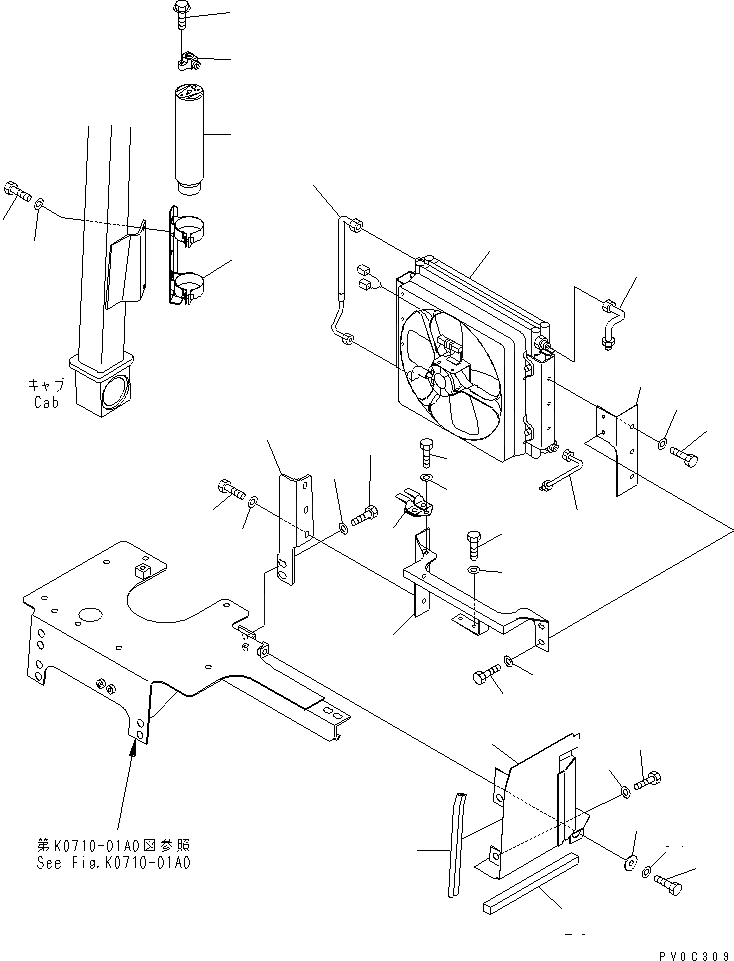 キャブ
Cab

第K0710-01A0図参照
See Fig.K0710-01A0

PV0C309