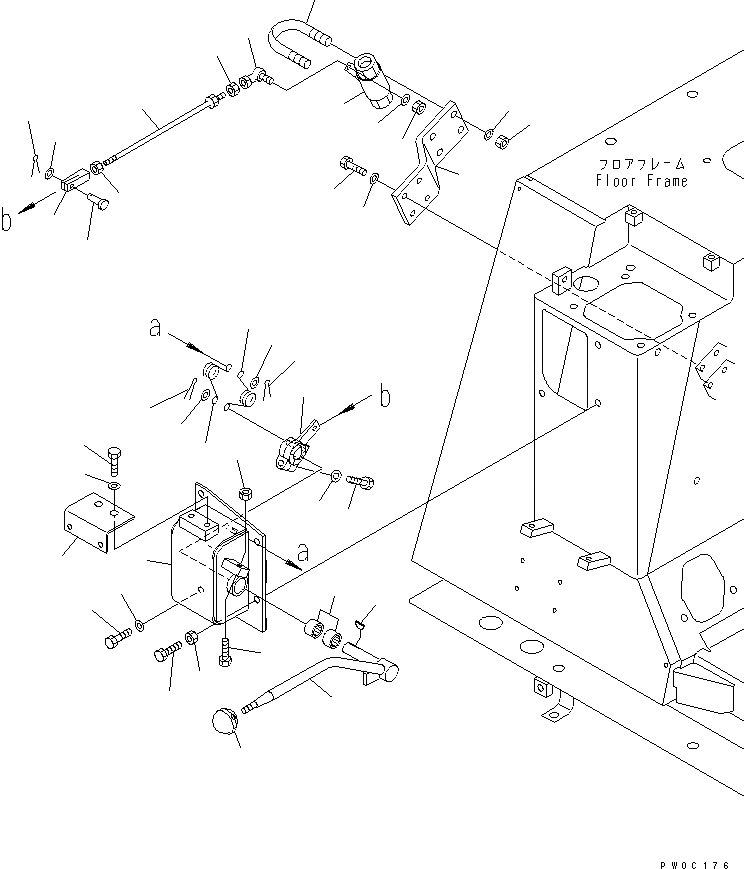 フロアフレーム
Floor Frame

b

a

b

a

PW0C176