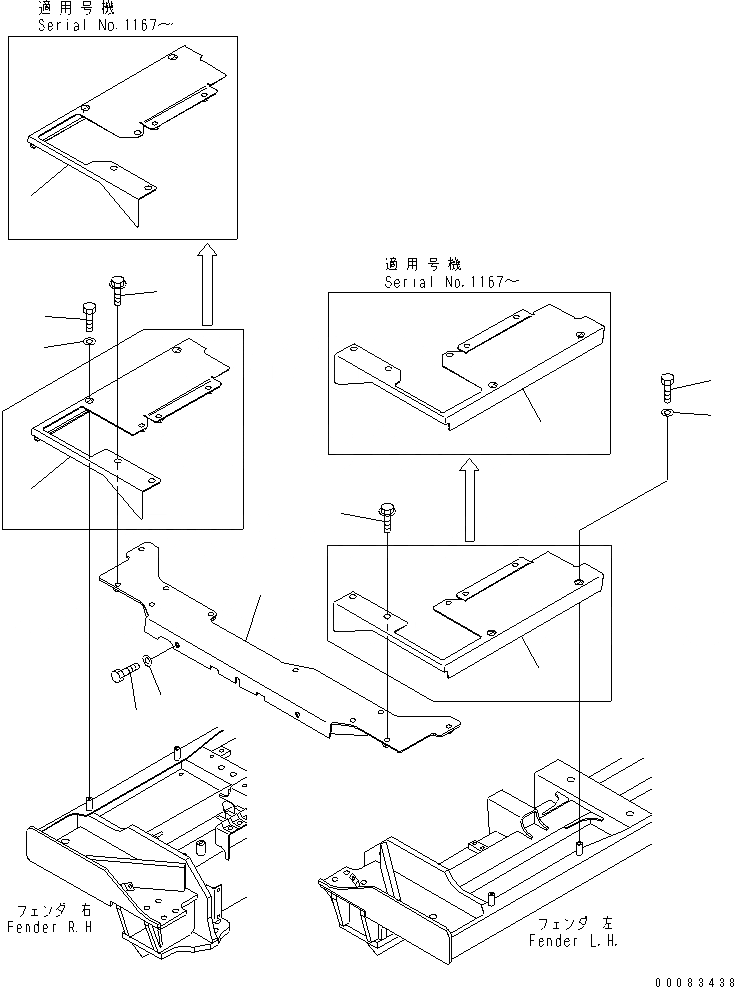 適用号機
Serial No.1167~

適用号機
Serial No.1167~

フェンダ 右
Fender R.H

フェンダ 左
Fender L.H.

00083438