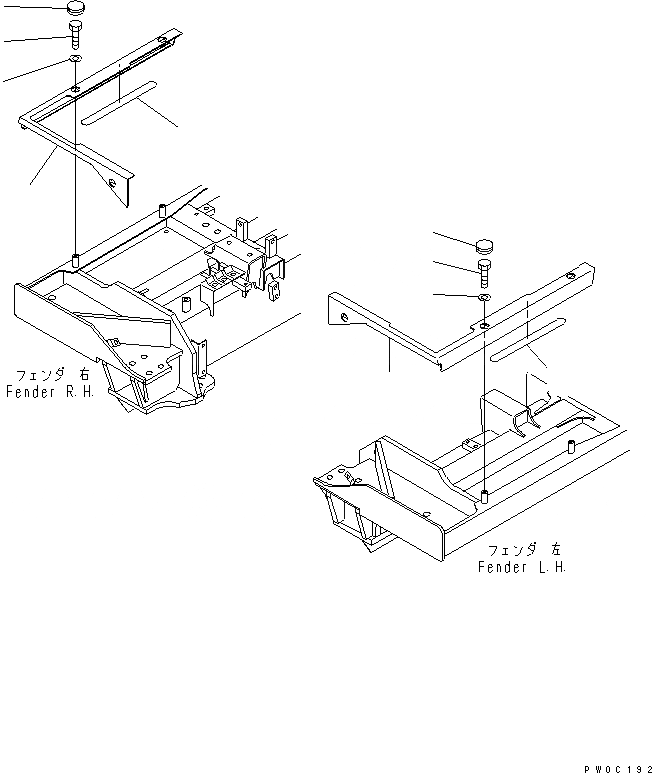 フェンダ 右
Fender R.H.

フェンダ 左
Fender L.H.

PW0C192