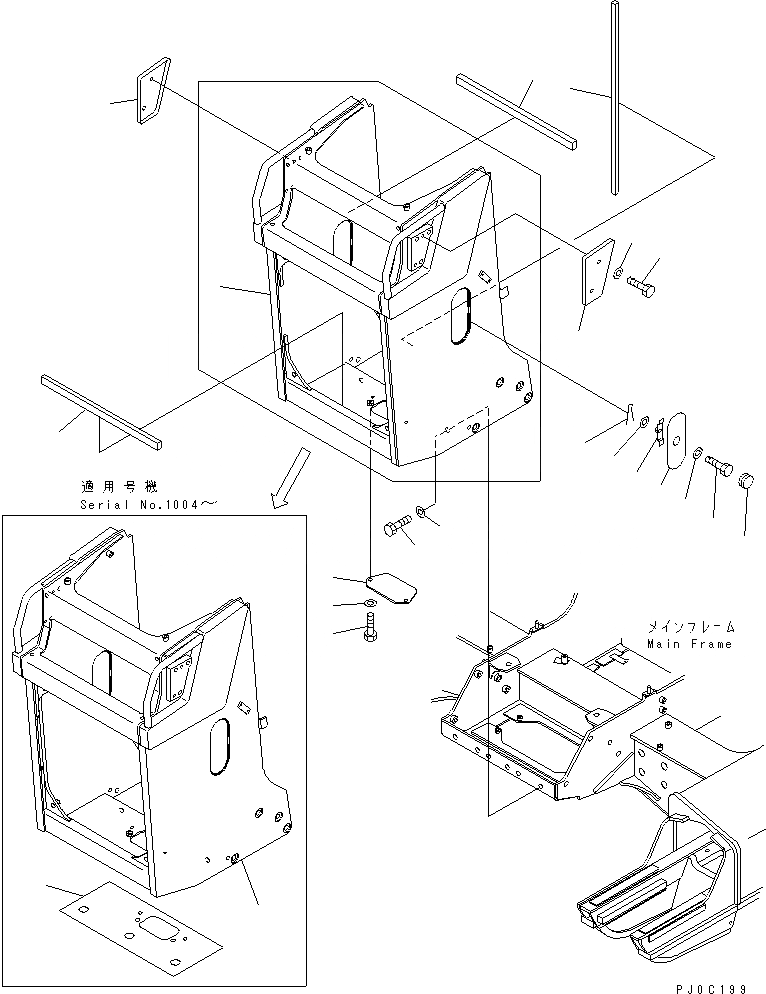 適用号機
Serial No.1004～

メインフレーム
Main Frame

PJ0C199