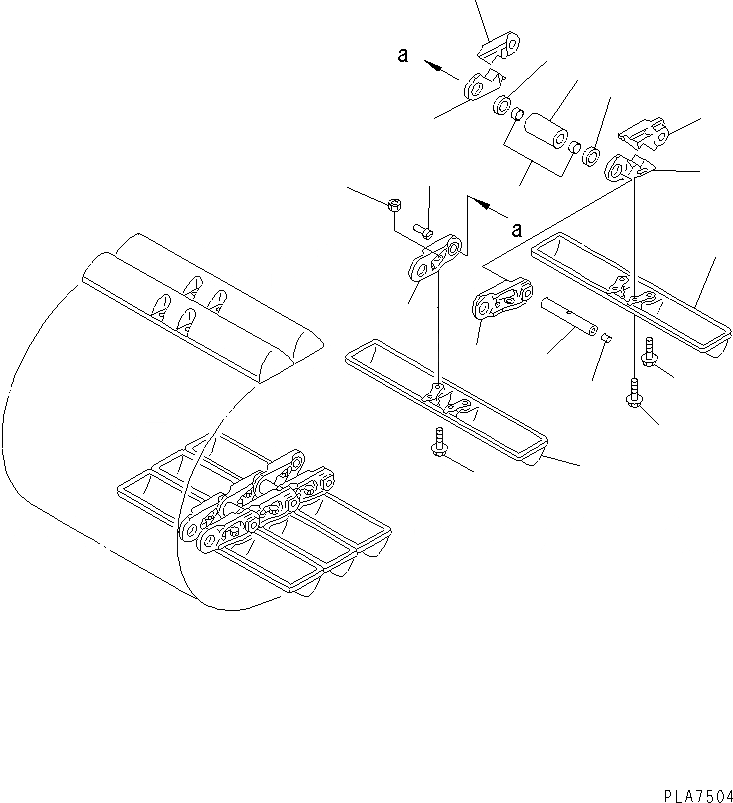 a

a

PLA7504