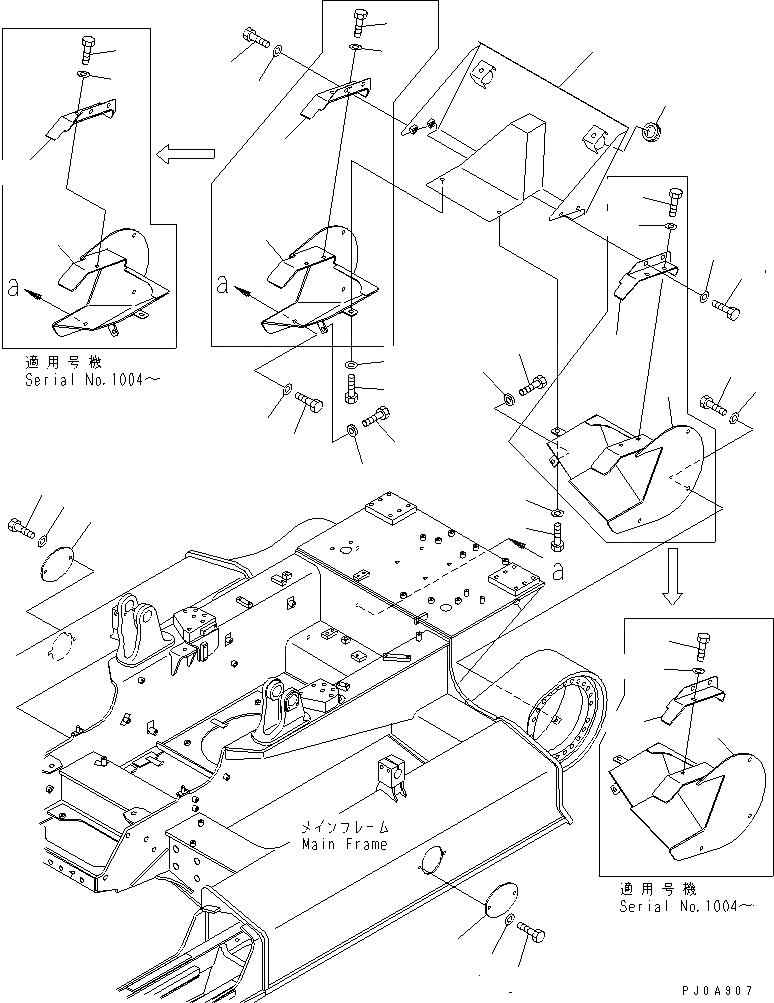 a
適用号機
Serial No.1004～

a

a

メインフレーム
Main Frame

適用号機
Serial No.1004～

PJ0A907